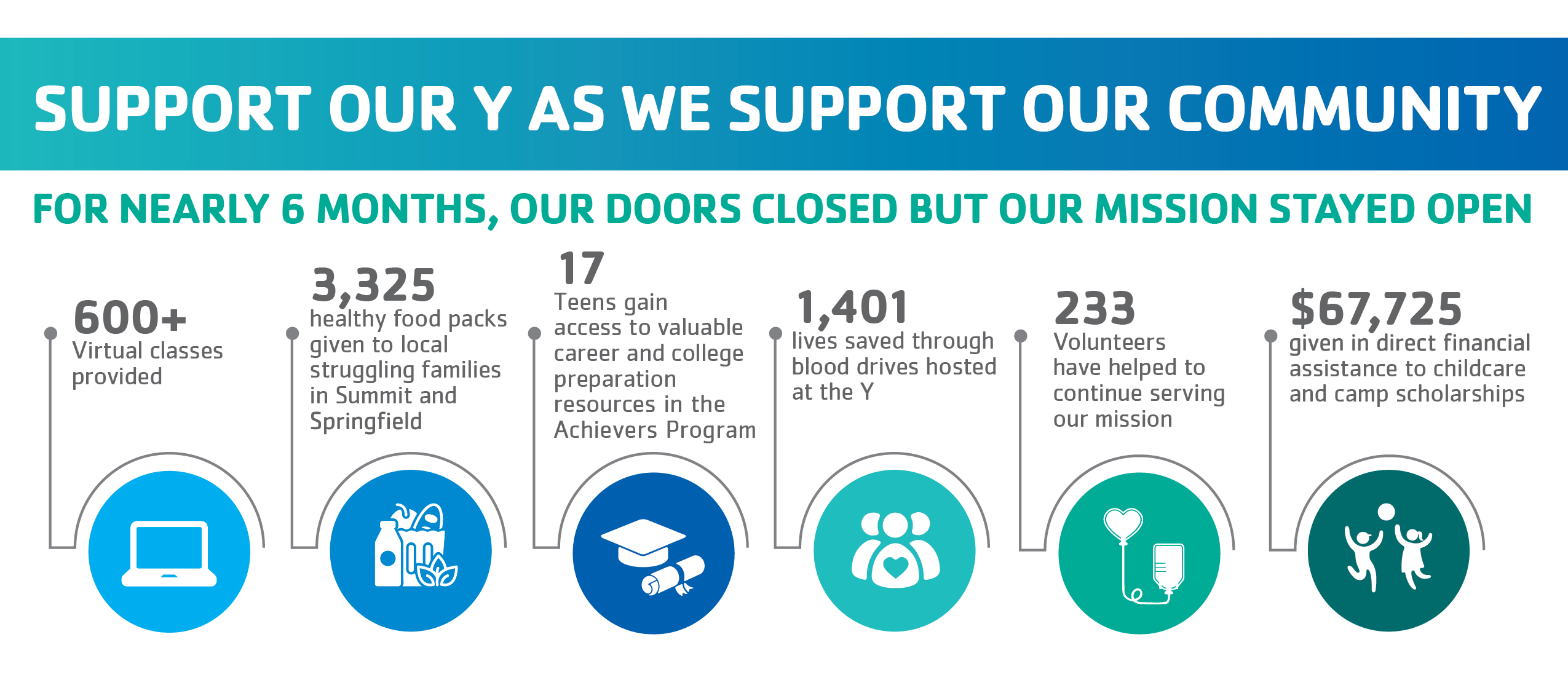 SUPPORT OUR Y AS WE SUPPORT OUR COMMUNITY

FOR NEARLY 6 MONTHS, OUR DOORS CLOSED BUT OUR MISSION STAYED OPEN

600+
Virtual classes provided

3,325
healthy food packs given to local struggling families in Summit and Springfield

17
Teens gain access to valuable career and college preparation resources in the Achievers Program

1,401
lives saved through blood drives hosted at the Y

233
Volunteers have helped to continue serving our mission

$67,725
given in direct financial assistance to childcare and camp scholarships